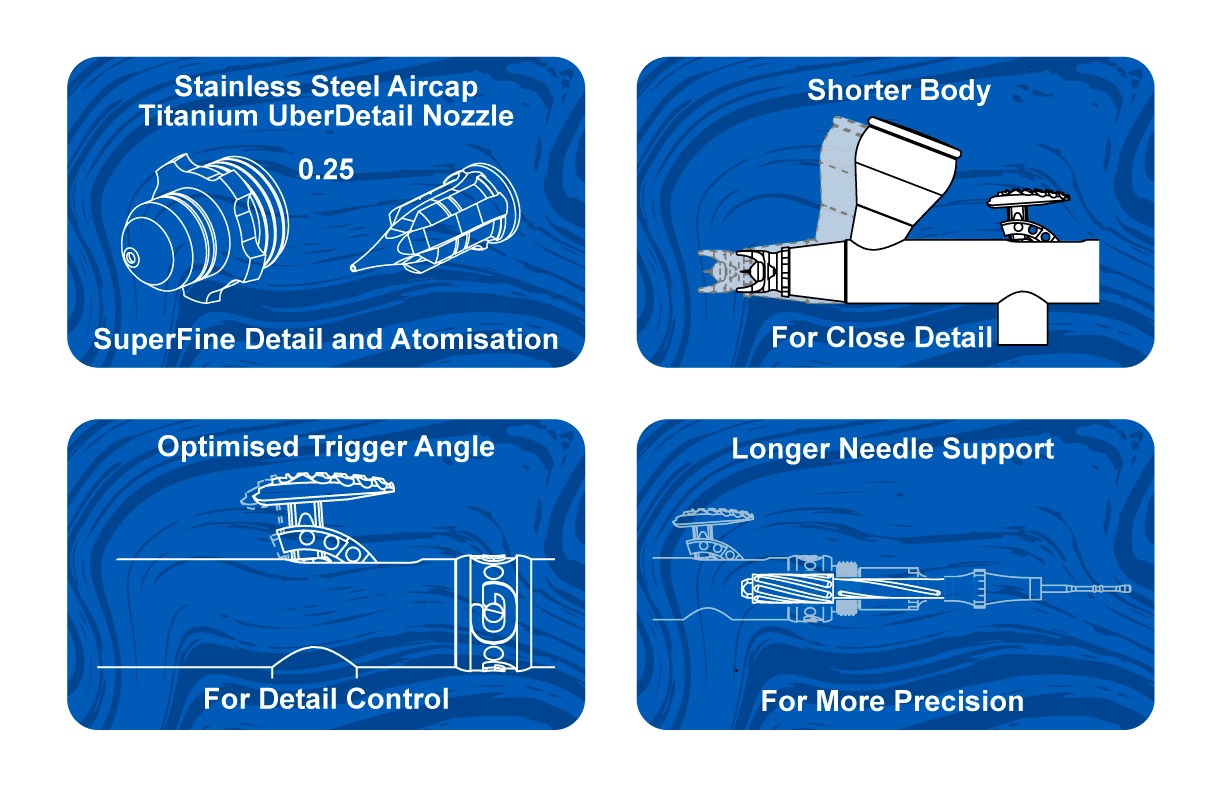 Stainless Steel Aircap
Titanium UberDetail Nozzle

0.25

SuperFine Detail and Atomisation

Shorter Body

For Close Detail

Optimised Trigger Angle

For Detail Control

Longer Needle Support

For More Precision